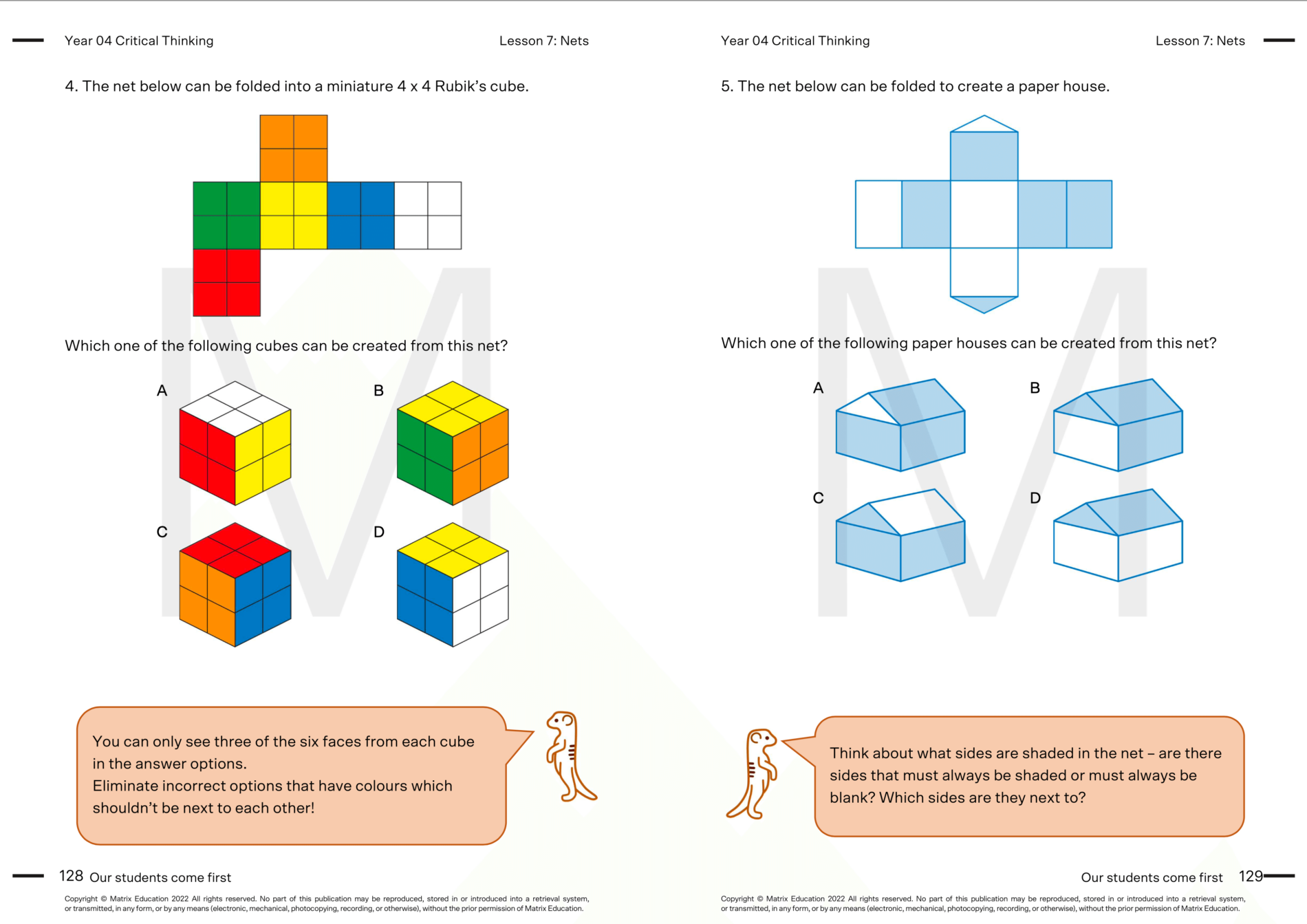 Year 04 Critical Thinking

Lesson 7: Nets

4. The net below can be folded into a miniature 4 x 4 Rubik's cube.

Which one of the following cubes can be created from this net?

A

B

C

D

You can only see three of the six faces from each cube in the answer options.
Eliminate incorrect options that have colours which shouldn't be next to each other!

128 Our students come first

Copyright © Matrix Education 2022 All rights reserved. No part of this publication may be reproduced, stored in or introduced into a retrieval system, or transmitted, in any form, or by any means (electronic, mechanical, photocopying, recording, or otherwise), without the prior permission of Matrix Education.

Year 04 Critical Thinking

Lesson 7: Nets

5. The net below can be folded to create a paper house.

Which one of the following paper houses can be created from this net?

A

B

C

D

Think about what sides are shaded in the net – are there sides that must always be shaded or must always be blank? Which sides are they next to?

Our students come first 129

Copyright © Matrix Education 2022 All rights reserved. No part of this publication may be reproduced, stored in or introduced into a retrieval system, or transmitted, in any form, or by any means (electronic, mechanical, photocopying, recording, or otherwise), without the prior permission of Matrix Education.