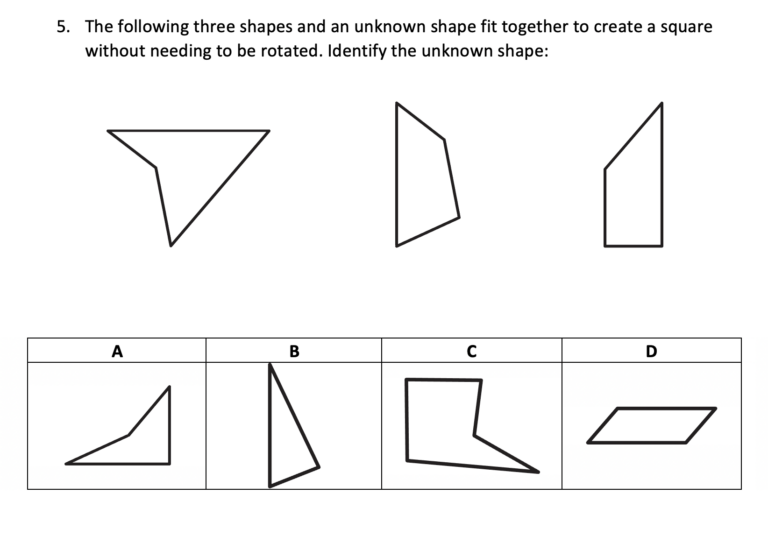 5. The following three shapes and an unknown shape fit together to create a square without needing to be rotated. Identify the unknown shape:

| A | B | C | D |
|---|---|---|---|
|  |  |  |  |