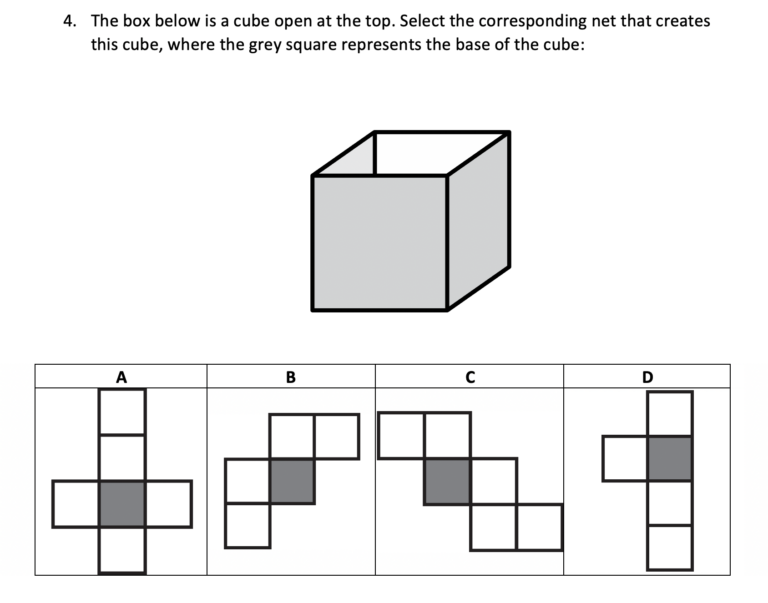 4. The box below is a cube open at the top. Select the corresponding net that creates this cube, where the grey square represents the base of the cube:

| A | B | C | D |
|---|---|---|---|
| | | | |